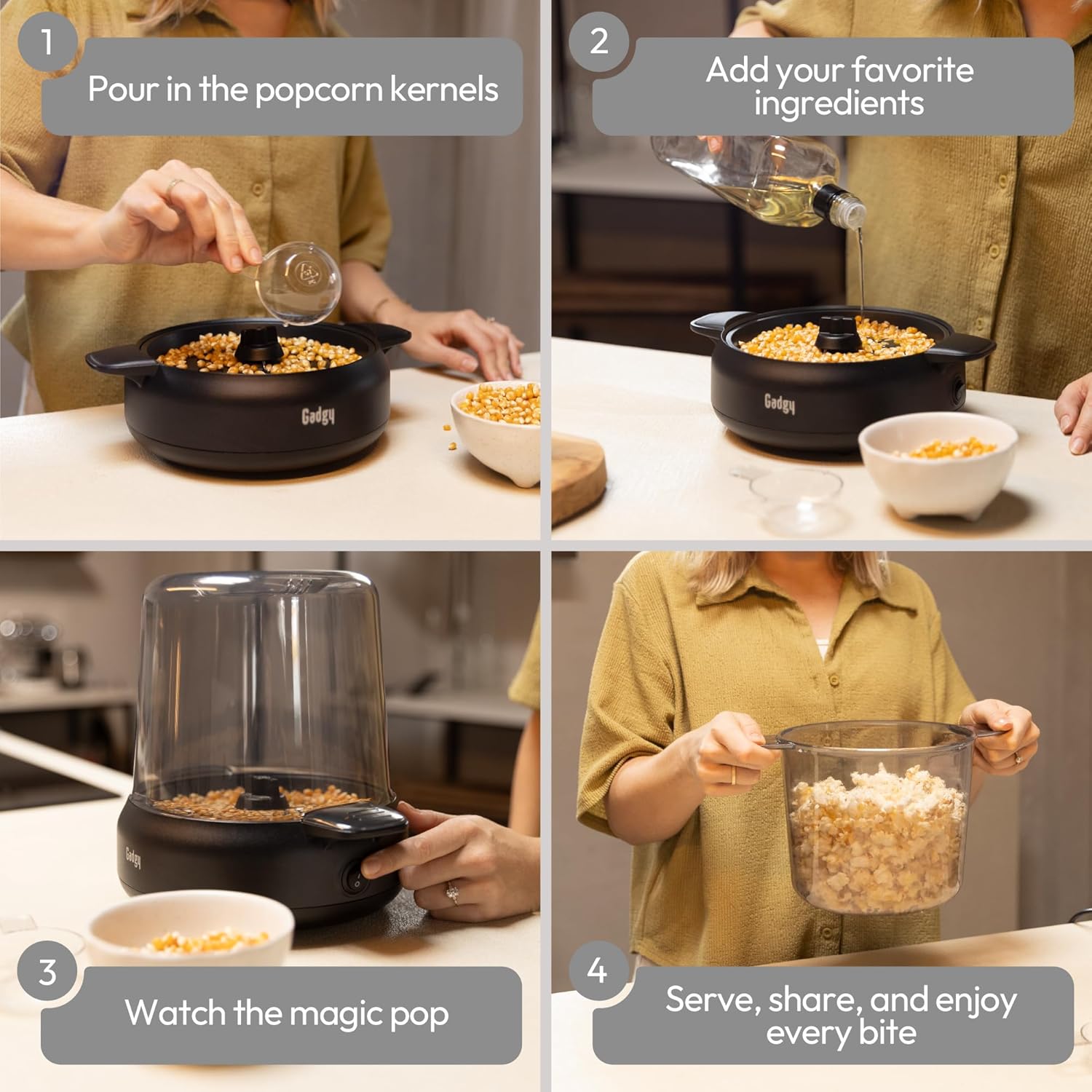 1
Pour in the popcorn kernels

Gadgy

2
Add your favorite ingredients

Gadgy

Gadgy

3
Watch the magic pop

4
Serve, share, and enjoy every bite